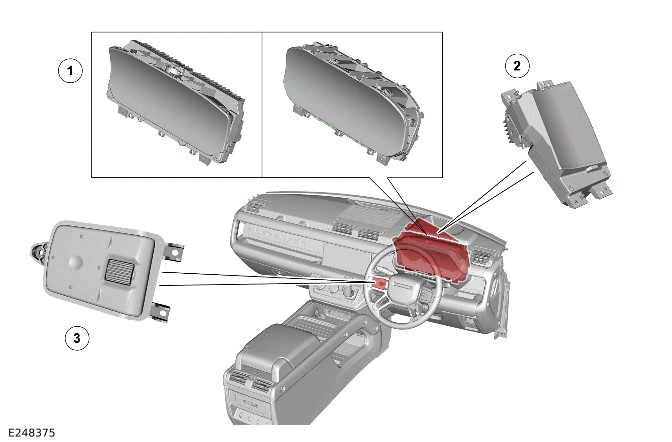 1
2
3
E248375